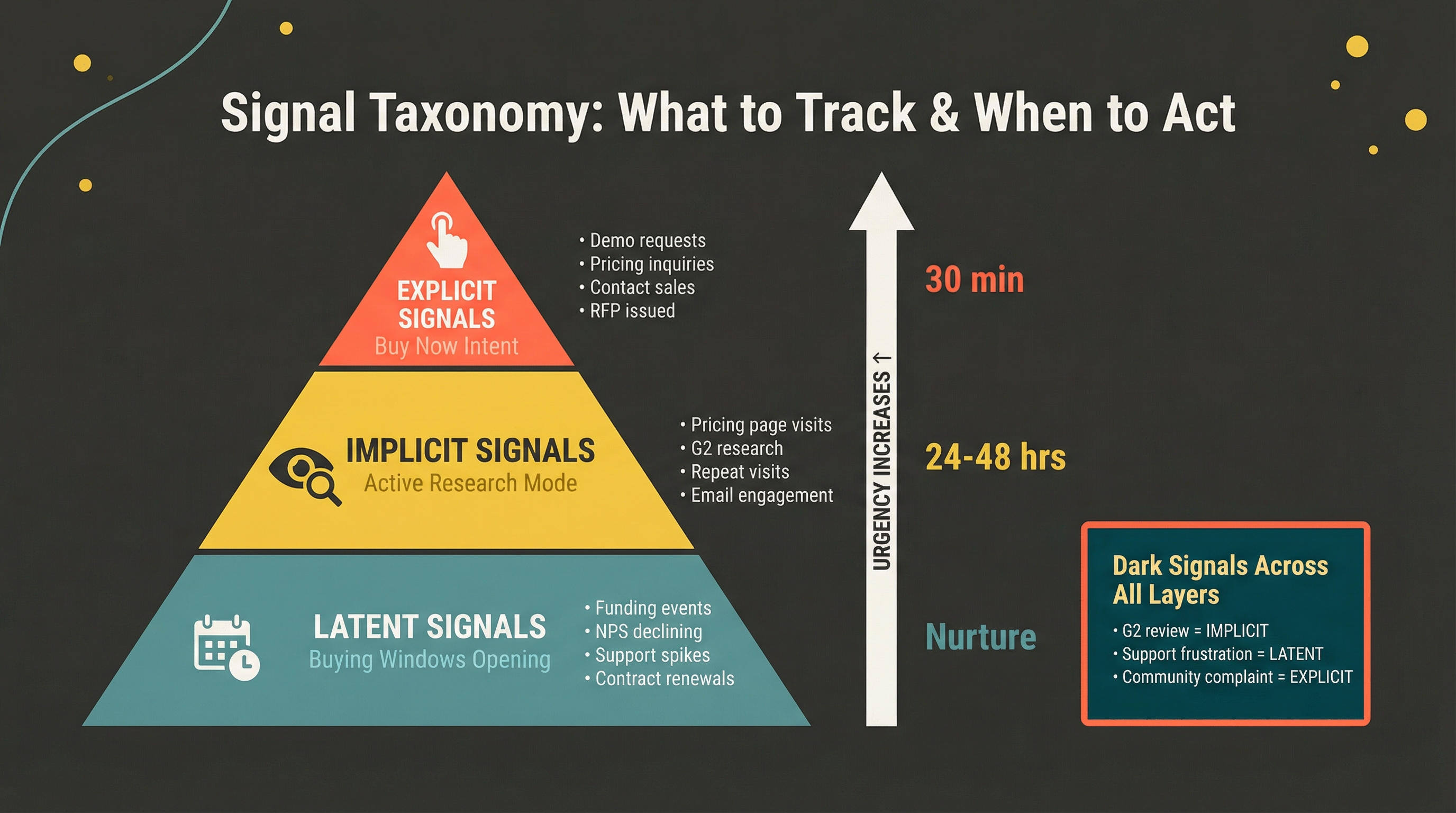 Signal Taxonomy: What to Track & When to Act

EXPLICIT SIGNALS
Buy Now Intent

• Demo requests
• Pricing inquiries
• Contact sales
• RFP issued

IMPLICIT SIGNALS
Active Research Mode

• Pricing page visits
• G2 research
• Repeat visits
• Email engagement

LATENT SIGNALS
Buying Windows Opening

• Funding events
• NPS declining
• Support spikes
• Contract renewals

URGENCY INCREASES ↑

30 min

24-48 hrs

Nurture

Dark Signals Across All Layers
• G2 review = IMPLICIT
• Support frustration = LATENT
• Community complaint = EXPLICIT